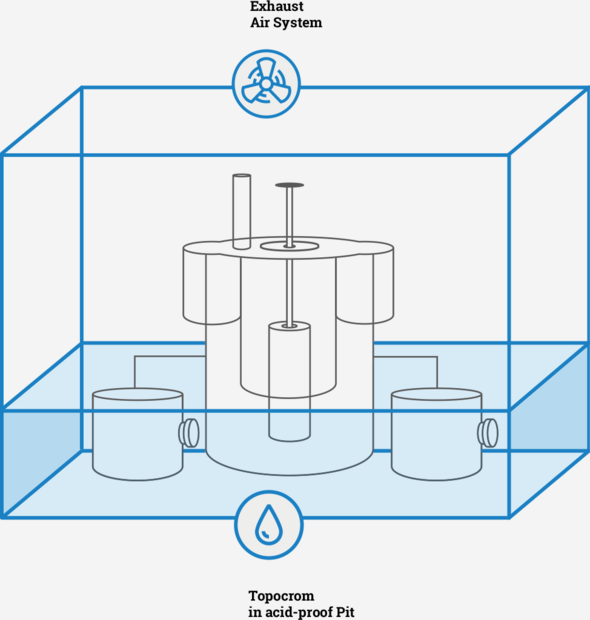 Exhaust
Air System

Topocrom
in acid-proof Pit